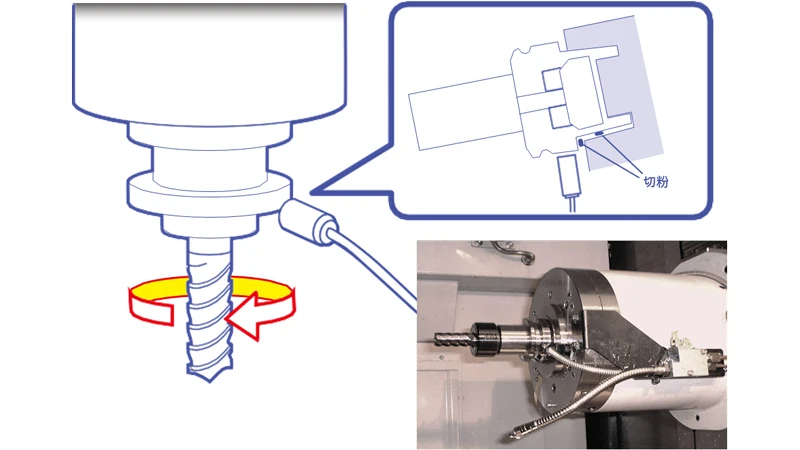 切粉