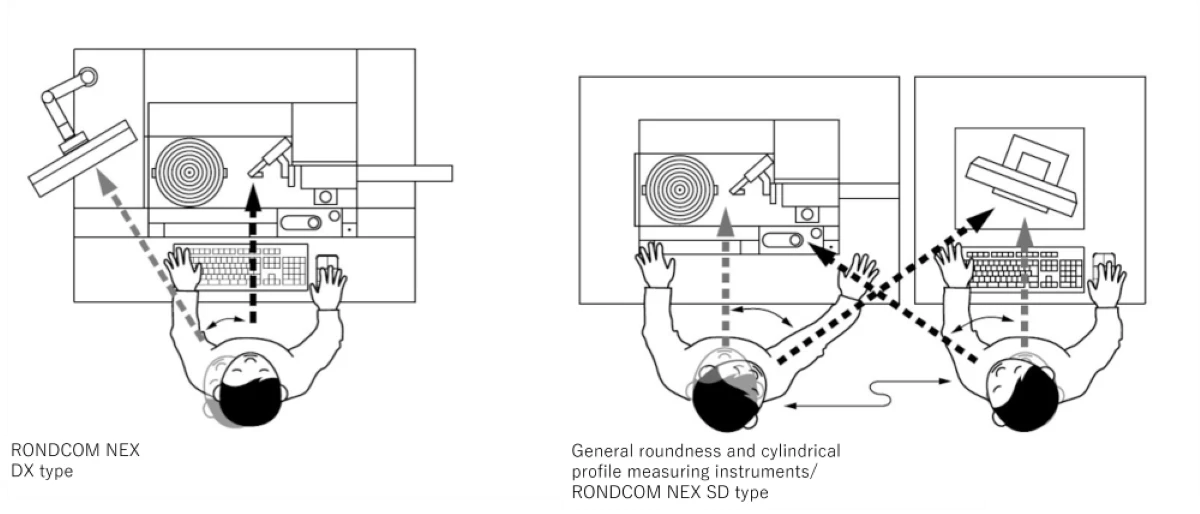 RONDCOM NEX
DX type

General roundness and cylindrical profile measuring instruments/ RONDCOM NEX SD type