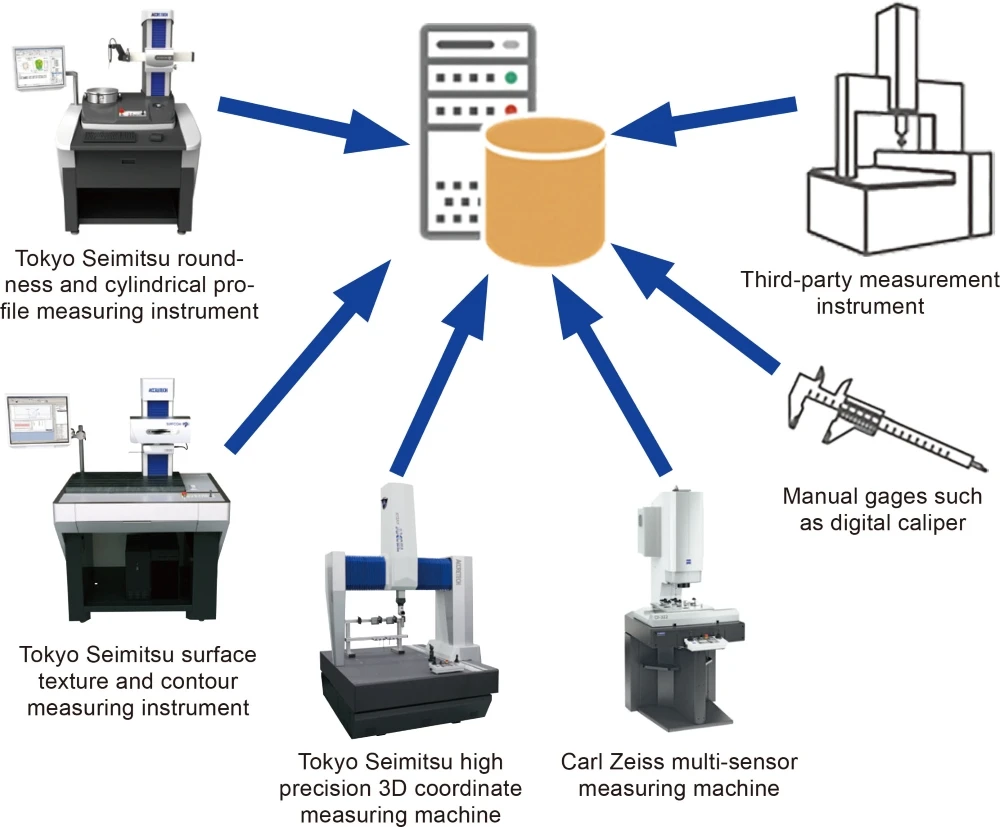 Tokyo Seimitsu roundness and cylindrical profile measuring instrument

Third-party measurement instrument

Manual gages such as digital caliper

Tokyo Seimitsu surface texture and contour measuring instrument

Tokyo Seimitsu high precision 3D coordinate measuring machine

Carl Zeiss multi-sensor measuring machine